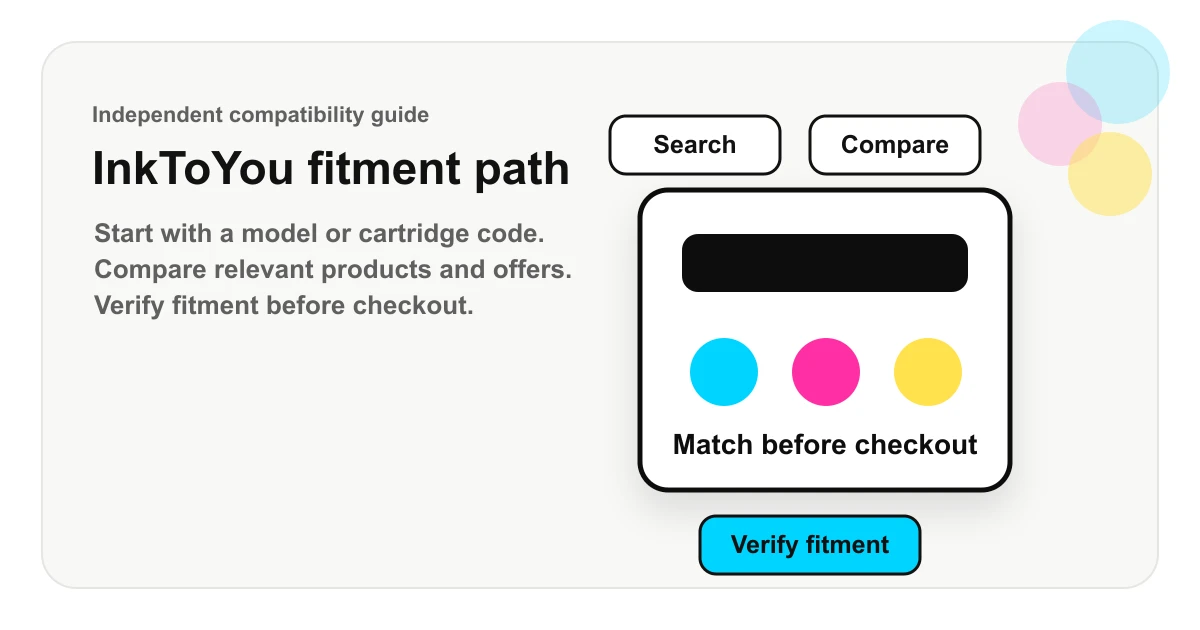 Independent compatibility guide

InkToYou fitment path

Start with a model or cartridge code.
Compare relevant products and offers.
Verify fitment before checkout.

Search

Compare

Match before checkout

Verify fitment